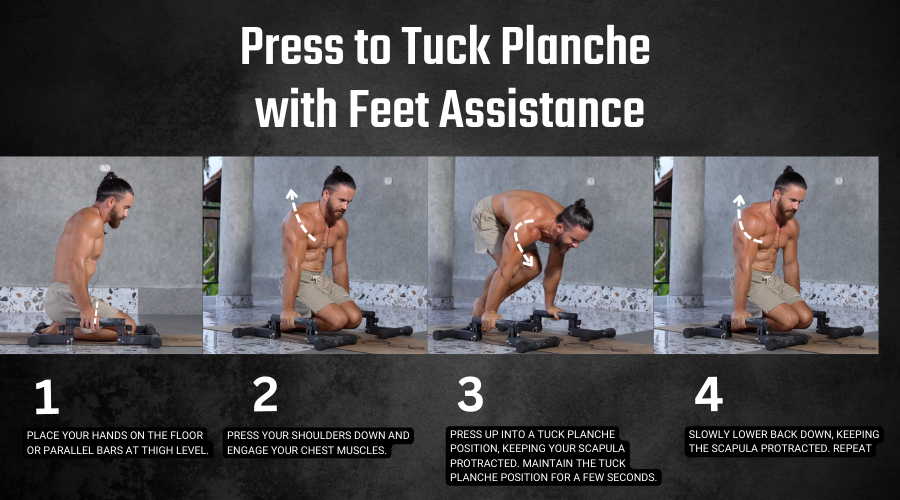 Press to Tuck Planche with Feet Assistance

1

PLACE YOUR HANDS ON THE FLOOR OR PARALLEL BARS AT THIGH LEVEL.

2

PRESS YOUR SHOULDERS DOWN AND ENGAGE YOUR CHEST MUSCLES.

3

PRESS UP INTO A TUCK PLANCHE POSITION, KEEPING YOUR SCAPULA PROTRACTED. MAINTAIN THE TUCK PLANCHE POSITION FOR A FEW SECONDS.

4

SLOWLY LOWER BACK DOWN, KEEPING THE SCAPULA PROTRACTED. REPEAT